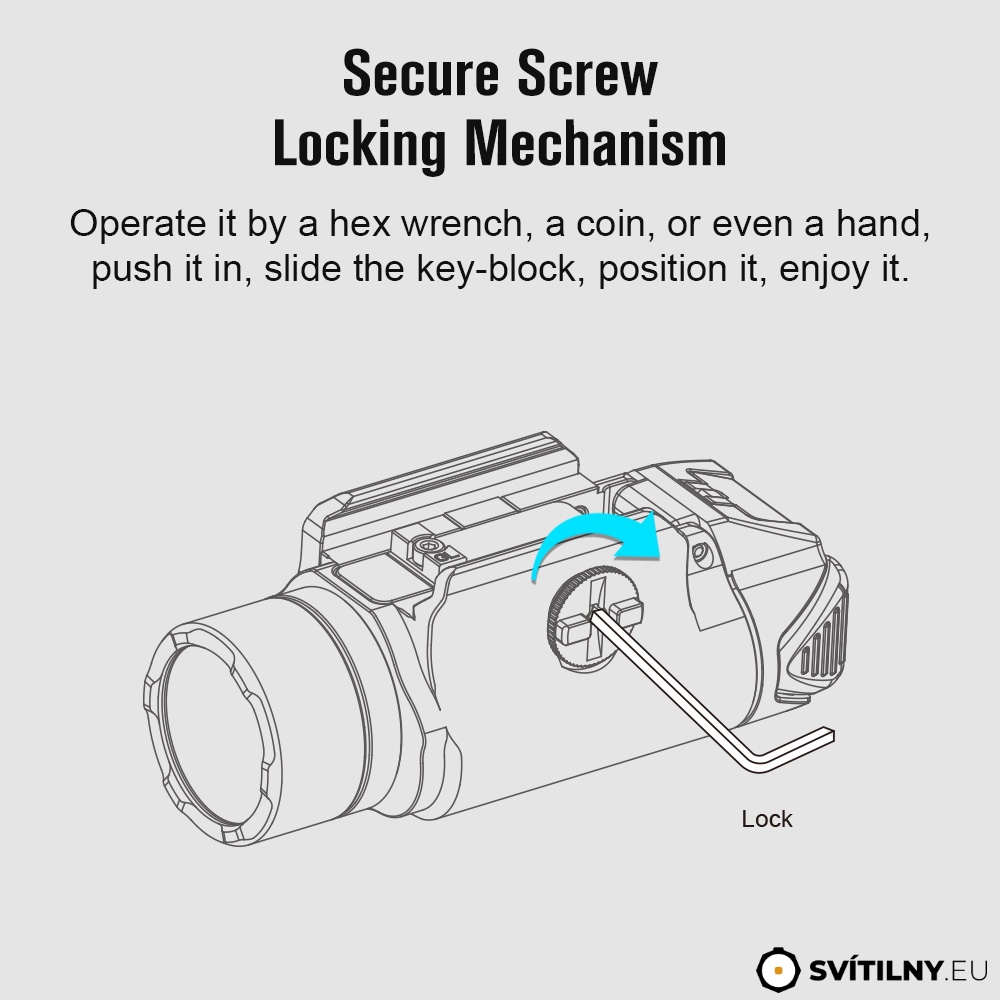 Secure Screw
Locking Mechanism

Operate it by a hex wrench, a coin, or even a hand, push it in, slide the key-block, position it, enjoy it.

Lock

SVÍTILNY.EU